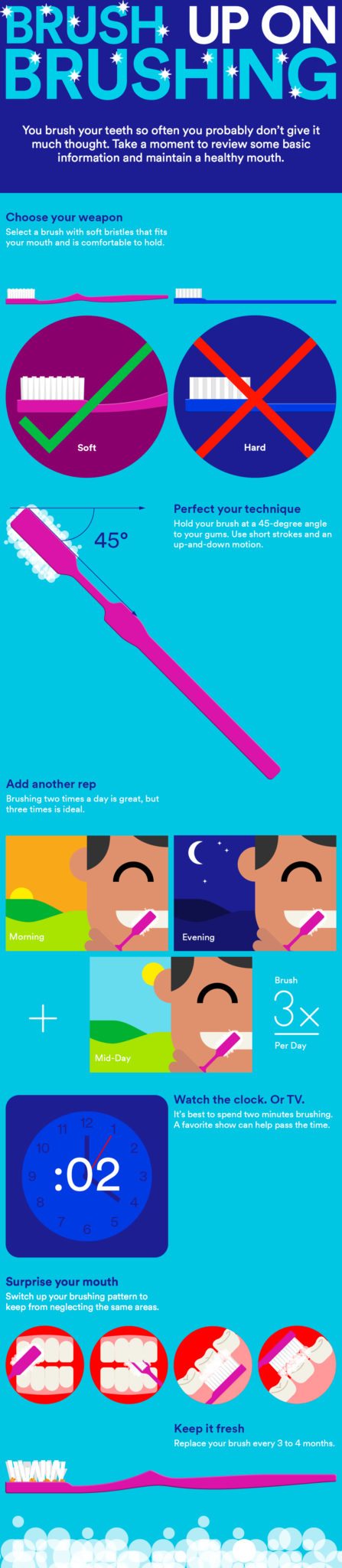 BRUSH UP ON BRUSHING

You brush your teeth so often you probably don't give it much thought. Take a moment to review some basic information and maintain a healthy mouth.

Choose your weapon
Select a brush with soft bristles that fits your mouth and is comfortable to hold.

Soft

Hard

45°

Perfect your technique
Hold your brush at a 45-degree angle to your gums. Use short strokes and an up-and-down motion.

Add another rep
Brushing two times a day is great, but three times is ideal.

Morning

Evening

+

Mid-Day

Brush
3x
Per Day

12
1
2
3
4
5
6
7
8
9
10
11
:02

Watch the clock. Or TV.
It's best to spend two minutes brushing. A favorite show can help pass the time.

Surprise your mouth
Switch up your brushing pattern to keep from neglecting the same areas.

Keep it fresh
Replace your brush every 3 to 4 months.